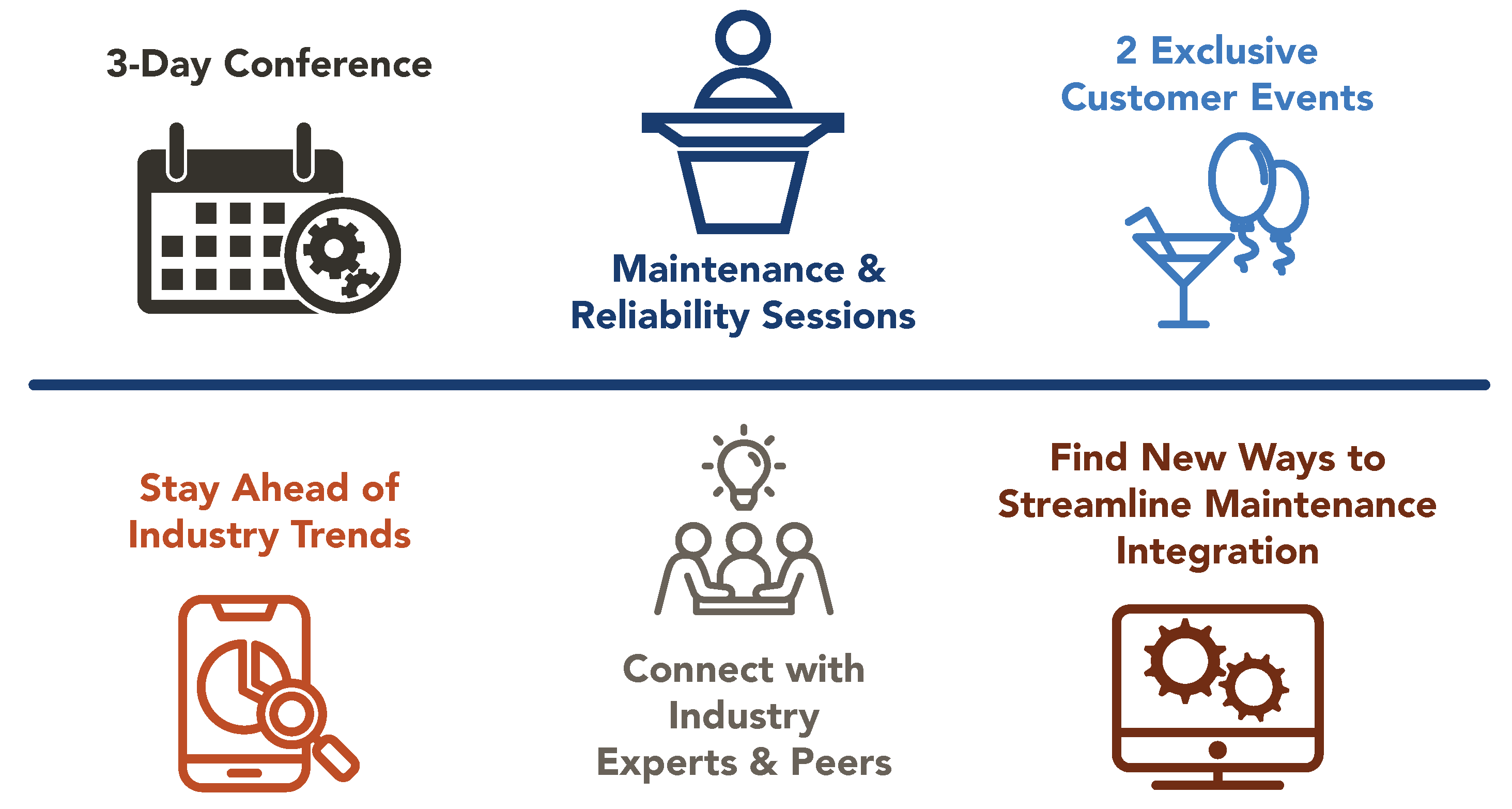 3-Day Conference

Maintenance & Reliability Sessions

2 Exclusive Customer Events

Stay Ahead of Industry Trends

Connect with Industry Experts & Peers

Find New Ways to Streamline Maintenance Integration