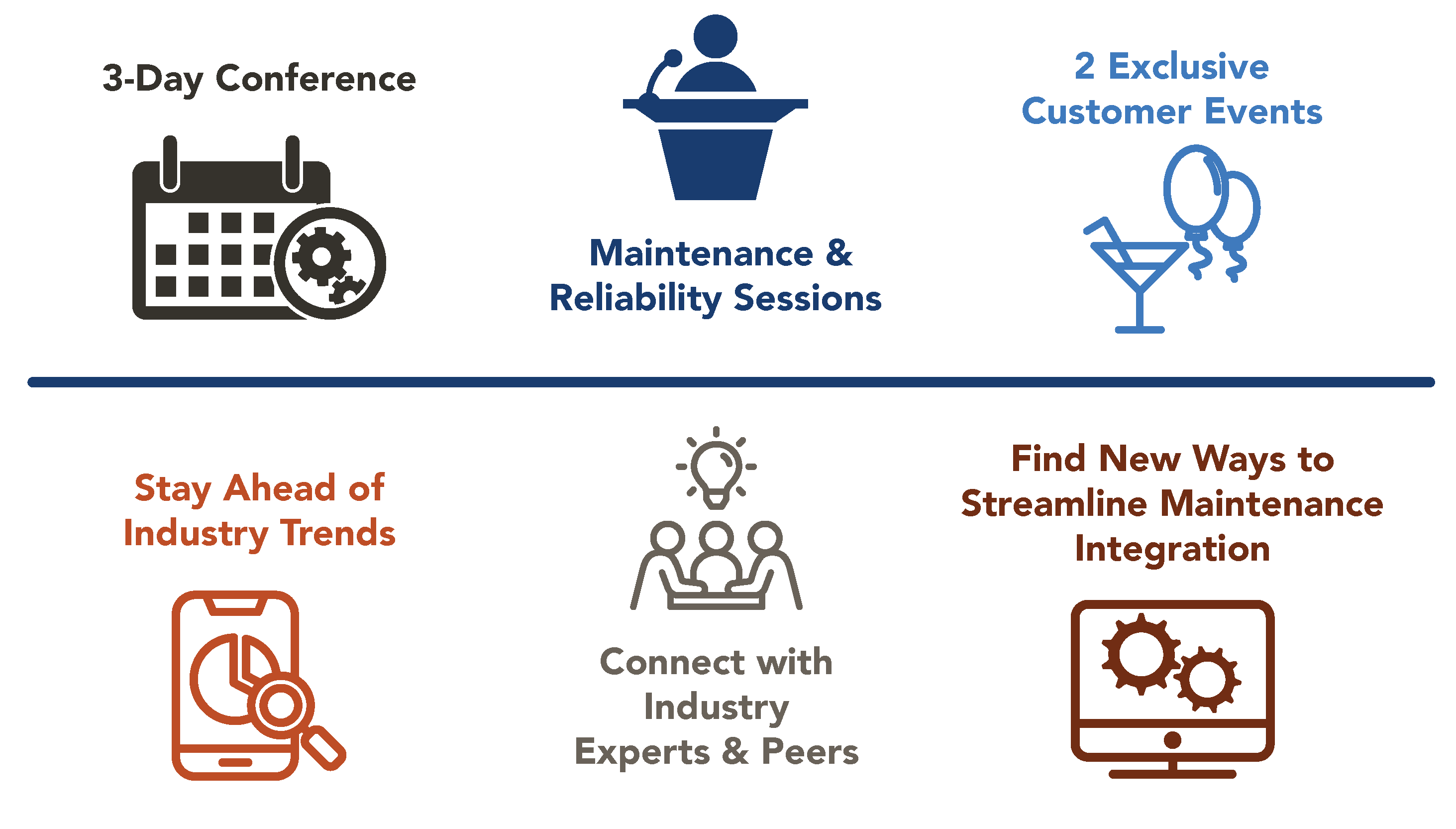 3-Day Conference

Maintenance & Reliability Sessions

2 Exclusive Customer Events

Stay Ahead of Industry Trends

Connect with Industry Experts & Peers

Find New Ways to Streamline Maintenance Integration